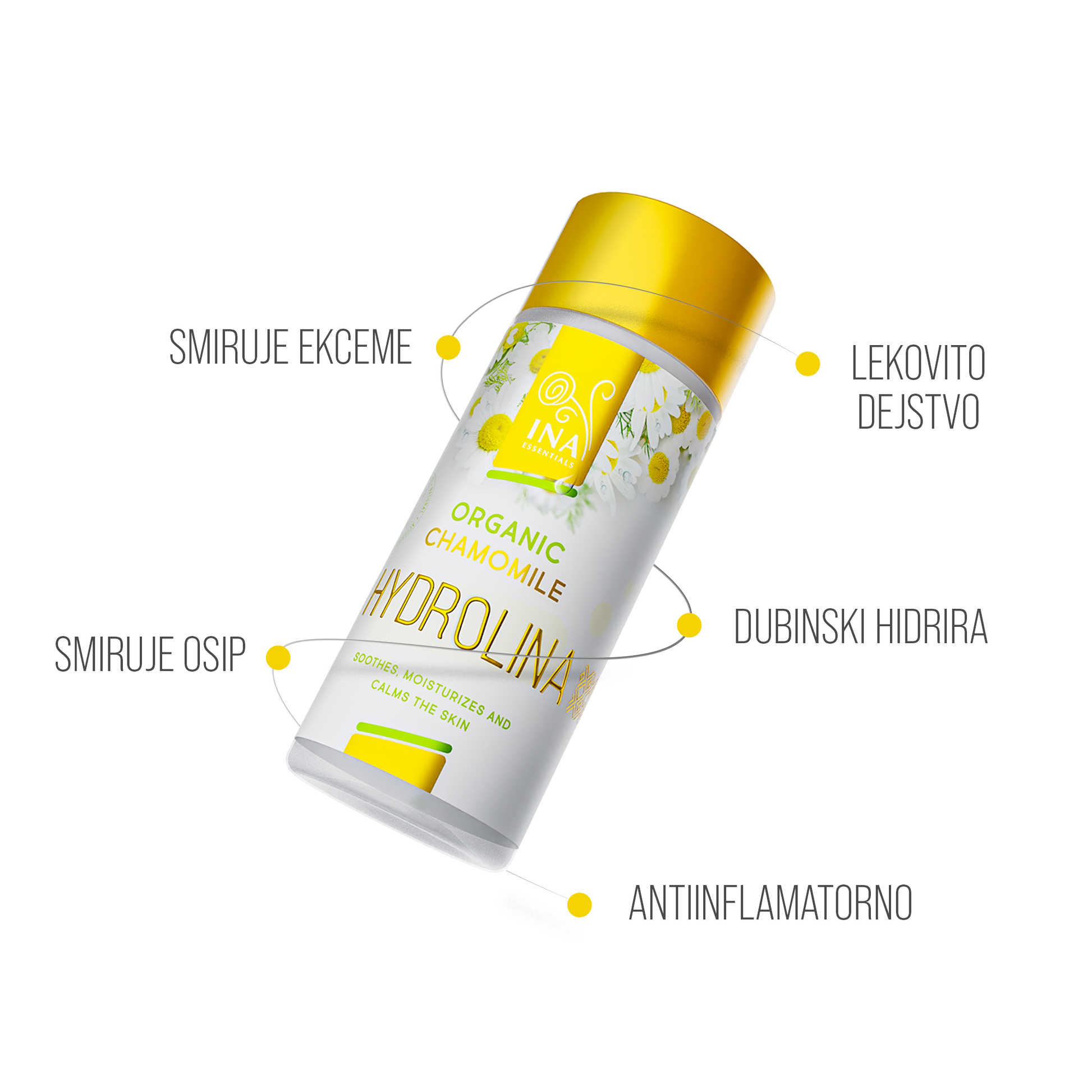 SMIRUJE EKCEME

LEKOVITO DEJSTVO

INA ESSENTIALS

ORGANIC CHAMOMILE

HYDROLINA

SOOTHES, MOISTURIZES AND CALMS THE SKIN

DUBINSKI HIDRIRA

SMIRUJE OSIP

ANTIINFLAMATORNO